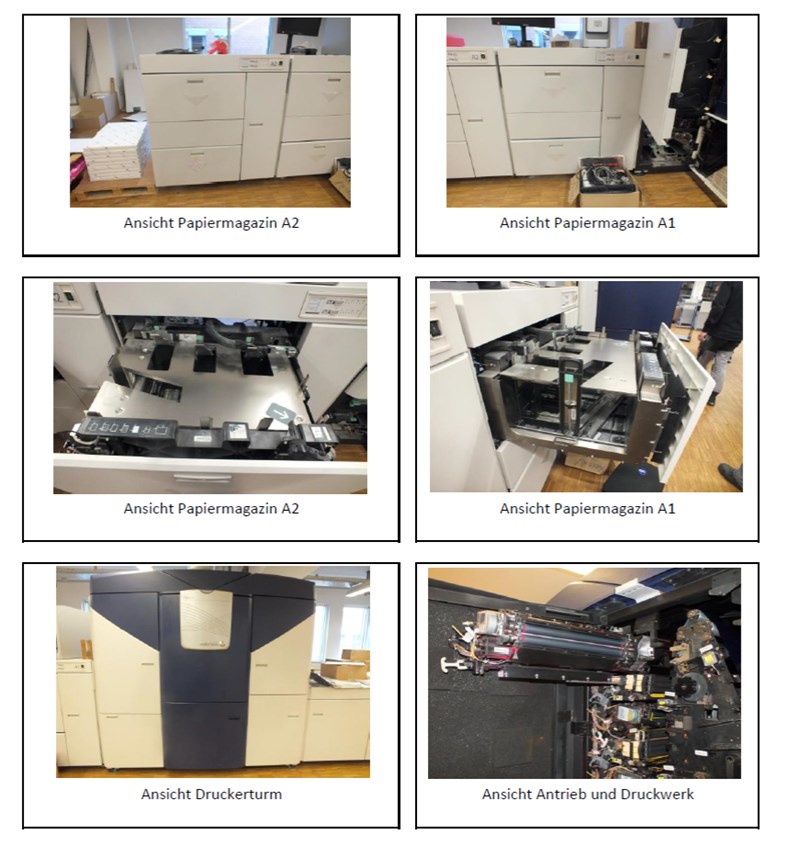 Ansicht Papiermagazin A2

Ansicht Papiermagazin A1

Ansicht Papiermagazin A2

Ansicht Papiermagazin A1

Ansicht Druckerturm

Ansicht Antrieb und Druckwerk